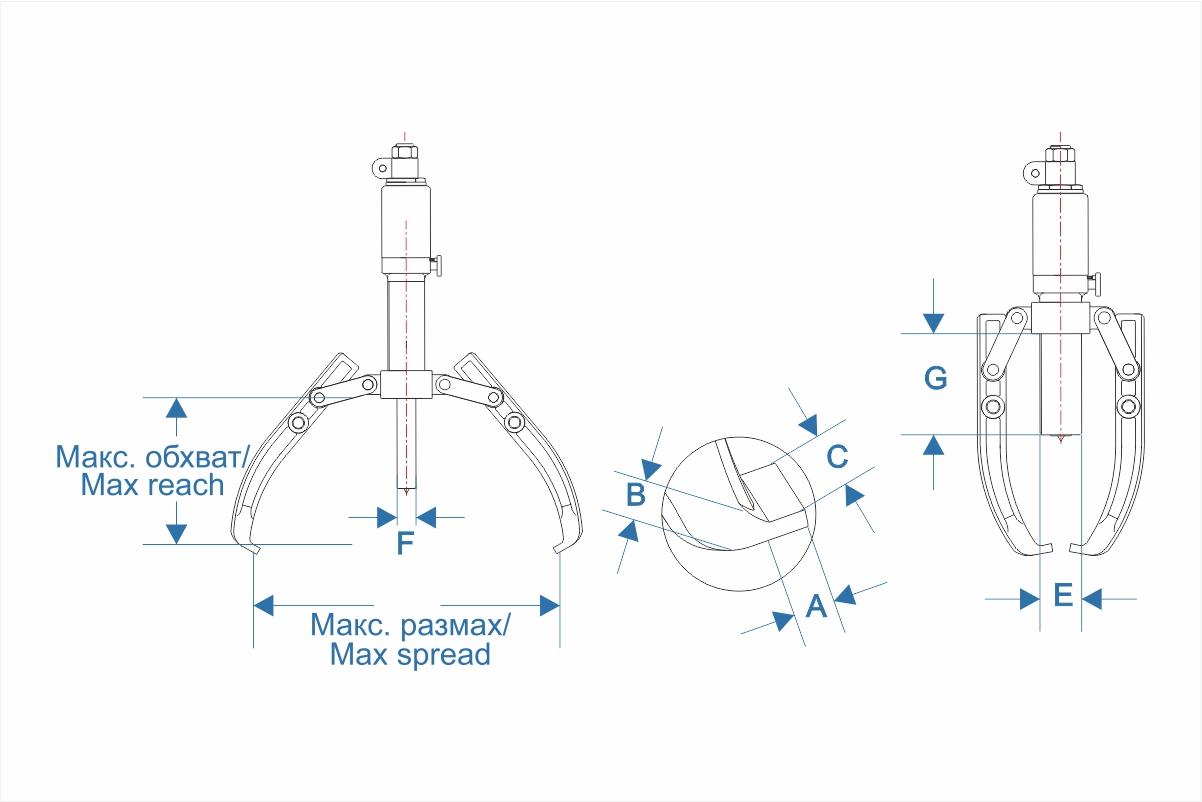 Макс. обхват/
Max reach

F

Макс. размах/
Max spread

B

C

A

G

E