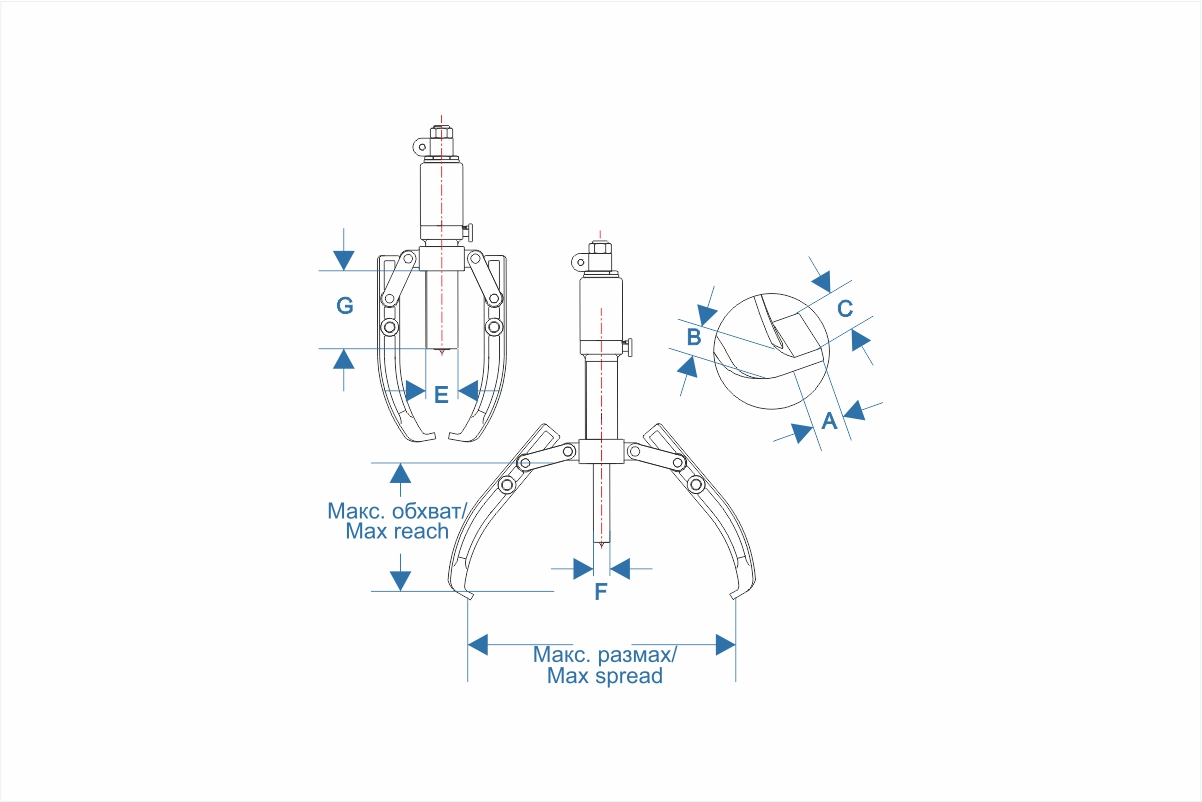 G

E

C

B

A

Макс. обхват/
Max reach

F

Макс. размах/
Max spread