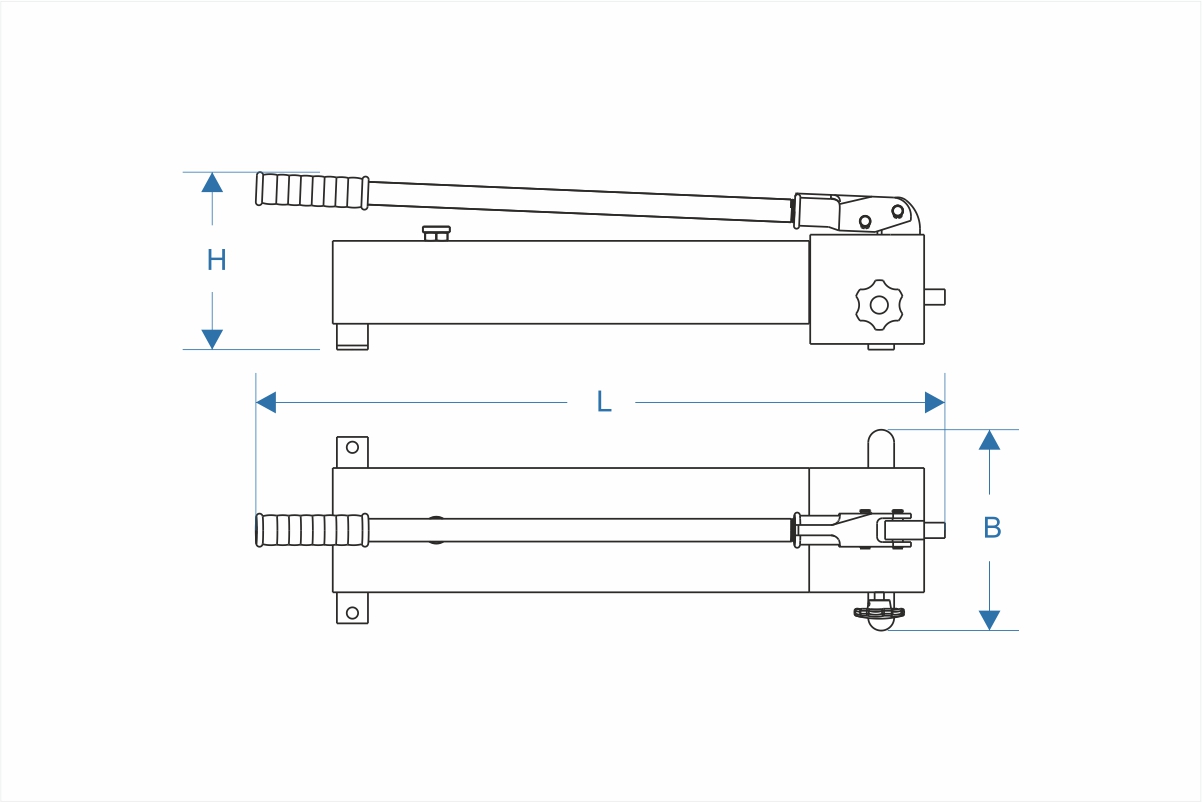 H

L

B