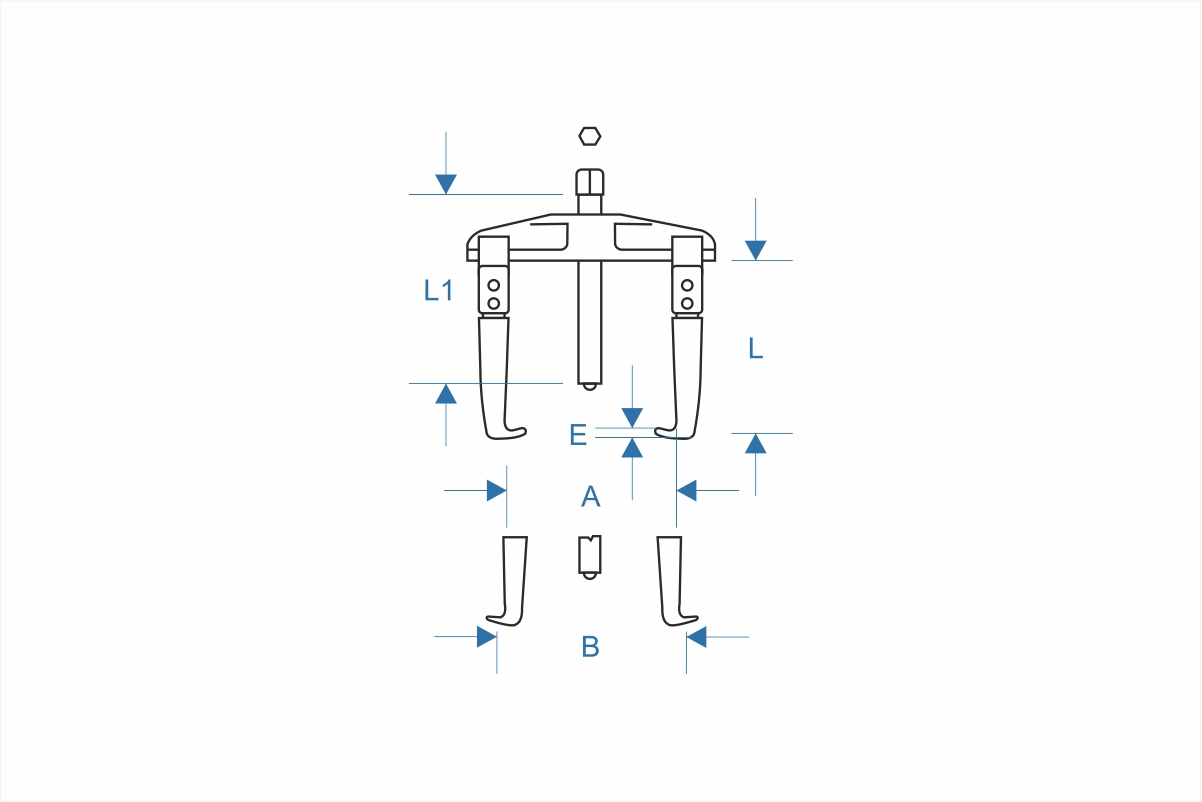 L1
L
E
A
B